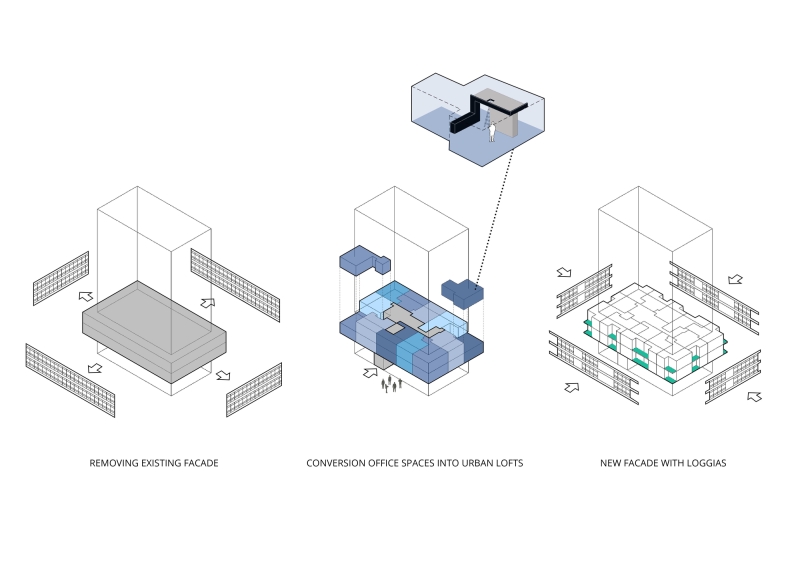 REMOVING EXISTING FACADE

CONVERSION OFFICE SPACES INTO URBAN LOFTS

NEW FACADE WITH LOGGIAS