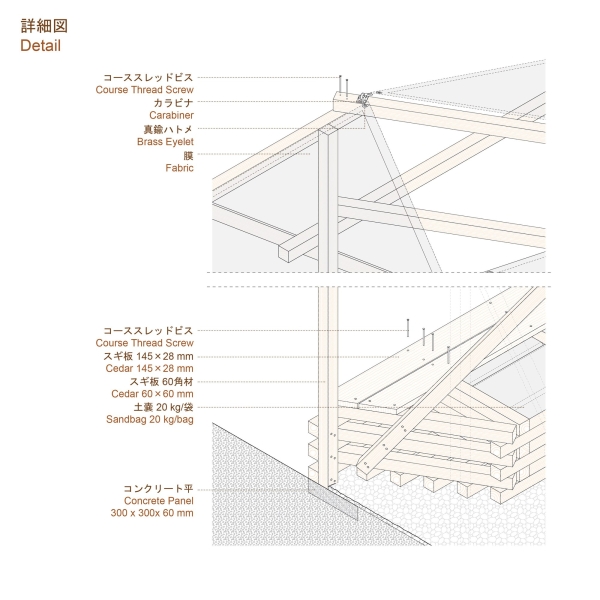 詳細図
Detail

コーススレッドビス
Course Thread Screw
カラビナ
Carabiner
真鍮ハトメ
Brass Eyelet
膜
Fabric

コーススレッドビス
Course Thread Screw
スギ板 145×28 mm
Cedar 145×28 mm
スギ板 60角材
Cedar 60×60 mm
土嚢 20 kg/袋
Sandbag 20 kg/bag

コンクリート平
Concrete Panel
300 x 300x 60 mm