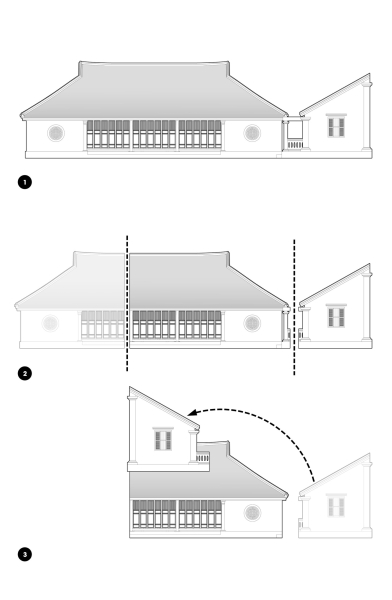 1

2

3