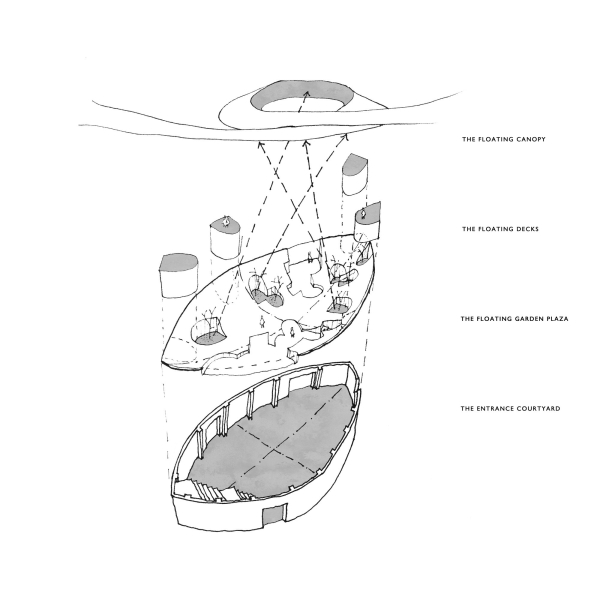 THE FLOATING CANOPY

THE FLOATING DECKS

THE FLOATING GARDEN PLAZA

THE ENTRANCE COURTYARD