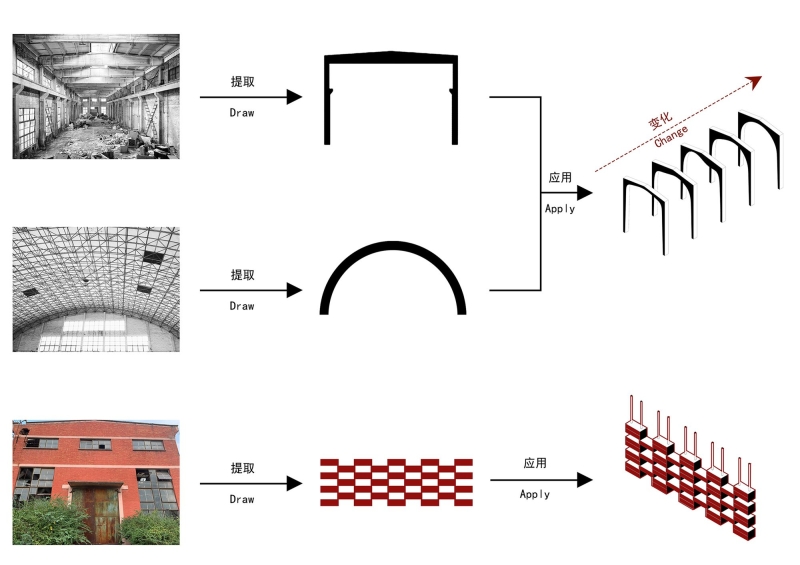 提取
Draw

应用
Apply

变化
Change

提取
Draw

提取
Draw

应用
Apply